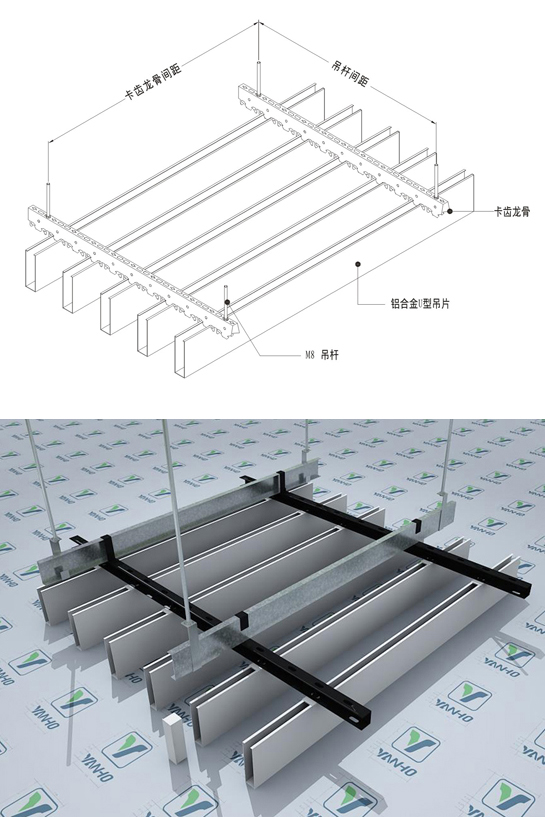 卡齿龙骨间距

吊杆间距

卡齿龙骨

铝合金U型吊片

M8 吊杆

YANHO